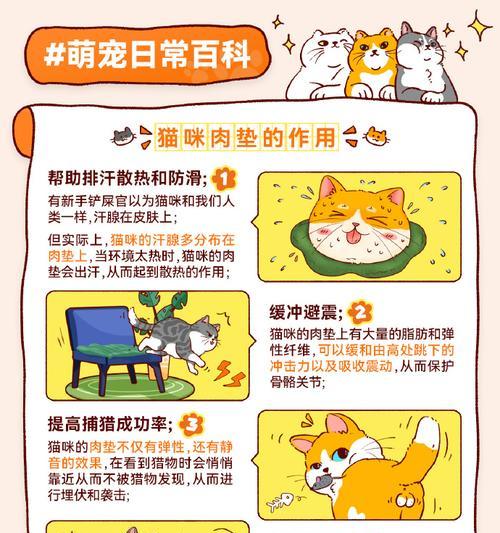 #萌宠日常百科

猫咪肉垫的作用

帮助排汗散热和防滑; 1

有新手铲屎官以为猫咪和我们人类一样,汗腺在皮肤上;

但实际上,猫咪的汗腺多分布在肉垫上,当环境太热时,猫咪的肉垫会出汗,从而起到散热的作用;

缓冲避震; 2

猫咪的肉垫上有大量的脂肪和弹性纤维,可以缓和由高处跳下的冲击力以及吸收震动,从而保护骨骼关节;

提高捕猎成功率; 3

猫咪的肉垫不仅有弹性,还有静音的效果,在看到猎物时会悄悄靠近从而不被猎物发现,从而进行埋伏和袭击;