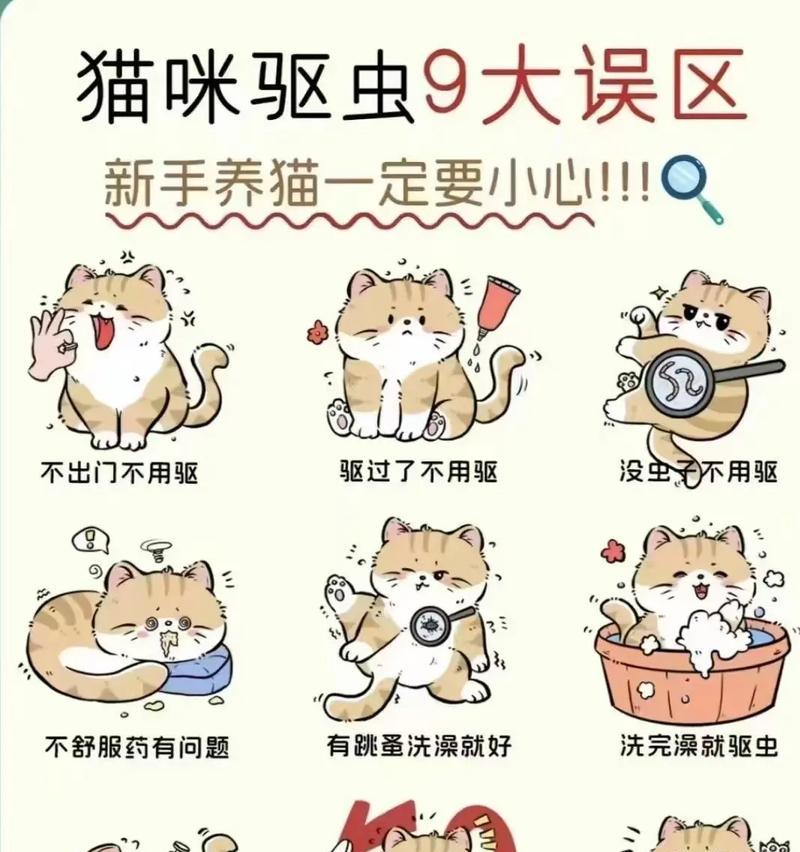 猫咪驱虫9大误区

新手养猫一定要小心!!!

不出门不用驱

驱过了不用驱

没虫子不用驱

不舒服药有问题

有跳蚤洗澡就好

洗完澡就驱虫